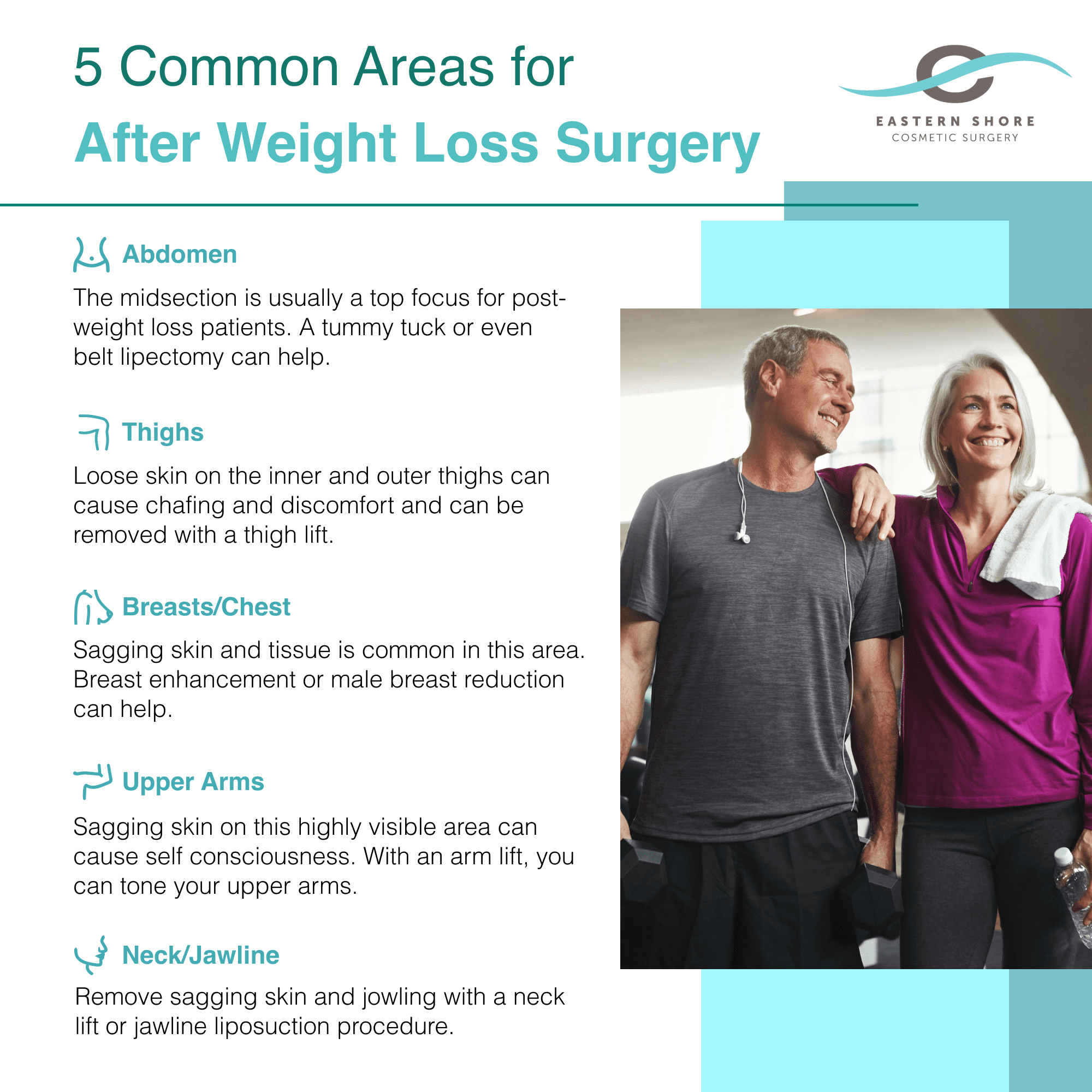 5 Common Areas for
After Weight Loss Surgery

EASTERN SHORE
COSMETIC SURGERY

Abdomen

The midsection is usually a top focus for post-weight loss patients. A tummy tuck or even belt lipectomy can help.

Thighs

Loose skin on the inner and outer thighs can cause chafing and discomfort and can be removed with a thigh lift.

Breasts/Chest

Sagging skin and tissue is common in this area. Breast enhancement or male breast reduction can help.

Upper Arms

Sagging skin on this highly visible area can cause self consciousness. With an arm lift, you can tone your upper arms.

Neck/Jawline

Remove sagging skin and jowling with a neck lift or jawline liposuction procedure.